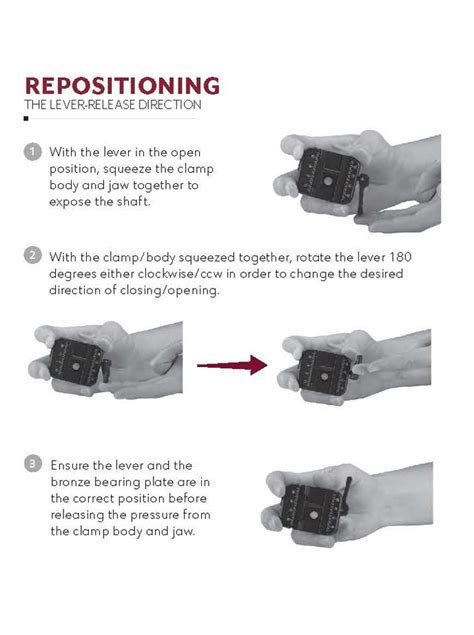 REPOSITIONING
THE LEVER-RELEASE DIRECTION

1 With the lever in the open position, squeeze the clamp body and jaw together to expose the shaft.

2 With the clamp/body squeezed together, rotate the lever 180 degrees either clockwise/ccw in order to change the desired direction of closing/opening.

3 Ensure the lever and the bronze bearing plate are in the correct position before releasing the pressure from the clamp body and jaw.