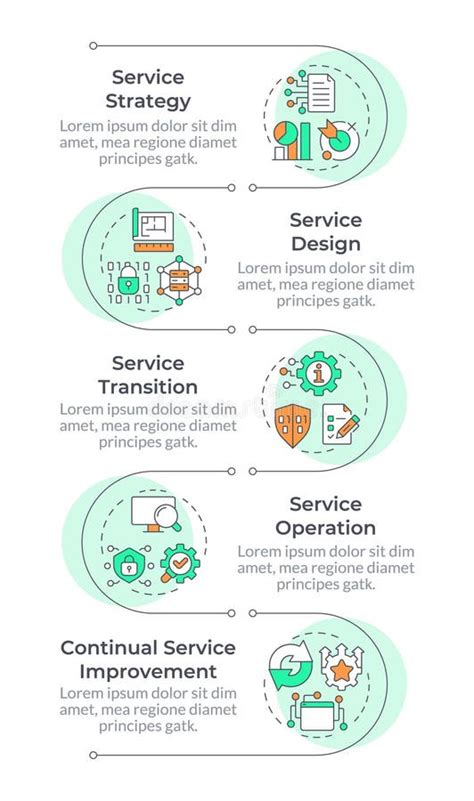 Service Strategy
Lorem ipsum dolor sit dim amet, mea regione diamet principes gatk.

Service Design
Lorem ipsum dolor sit dim amet, mea regione diamet principes gatk.

Service Transition
Lorem ipsum dolor sit dim amet, mea regione diamet principes gatk.

Service Operation
Lorem ipsum dolor sit dim amet, mea regione diamet principes gatk.

Continual Service Improvement
Lorem ipsum dolor sit dim amet, mea regione diamet principes gatk.