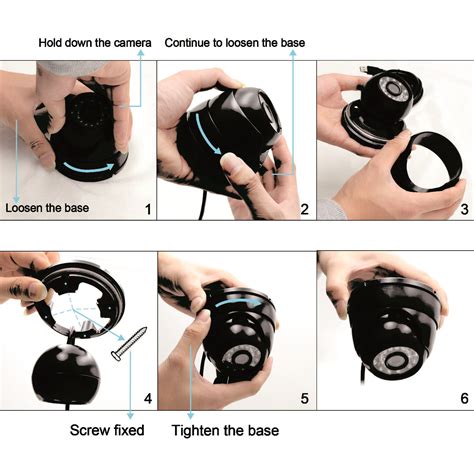 Hold down the camera
Continue to loosen the base

Loosen the base
1
2
3

4
5
6

Screw fixed
Tighten the base