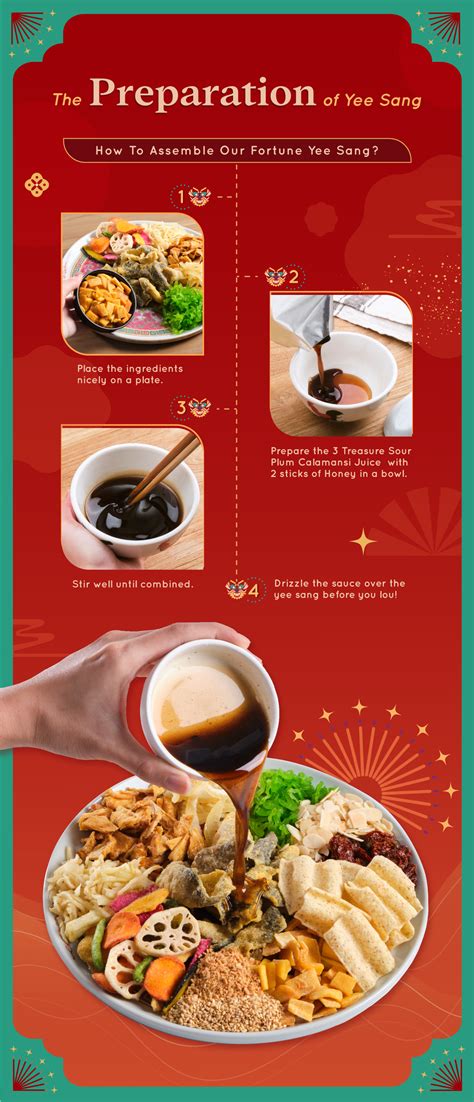 The Preparation of Yee Sang

How To Assemble Our Fortune Yee Sang?

1

Place the ingredients nicely on a plate.

2

Prepare the 3 Treasure Sour Plum Calamansi Juice with 2 sticks of Honey in a bowl.

3

Stir well until combined.

4

Drizzle the sauce over the yee sang before you lou!