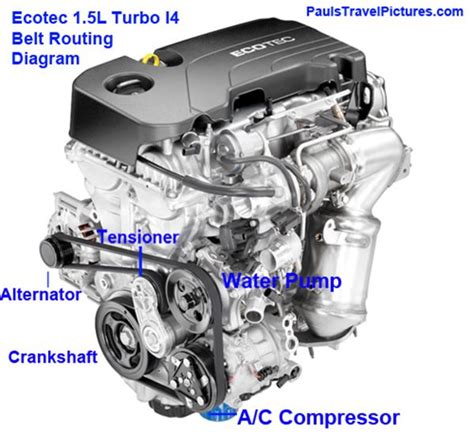 Ecotec 1.5L Turbo I4
Belt Routing
Diagram

PaulsTravelPictures.com

ECOTEC

Tensioner

Alternator

Water Pump

Crankshaft

A/C Compressor