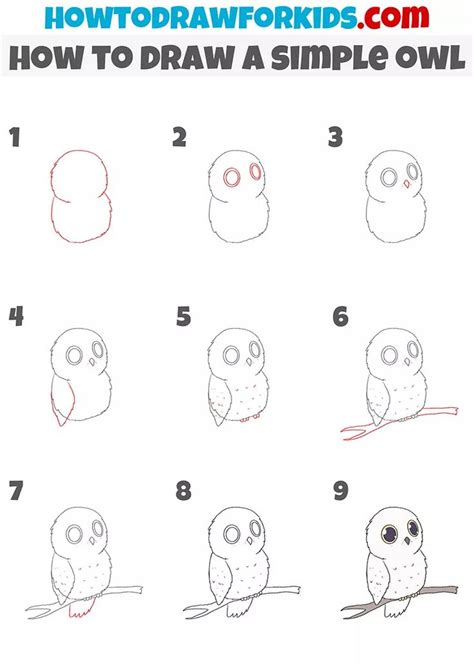 HOWTODRAWFORKIDS.com
HOW TO DRAW A SIMPLE OWL

1

2

3

4

5

6

7

8

9