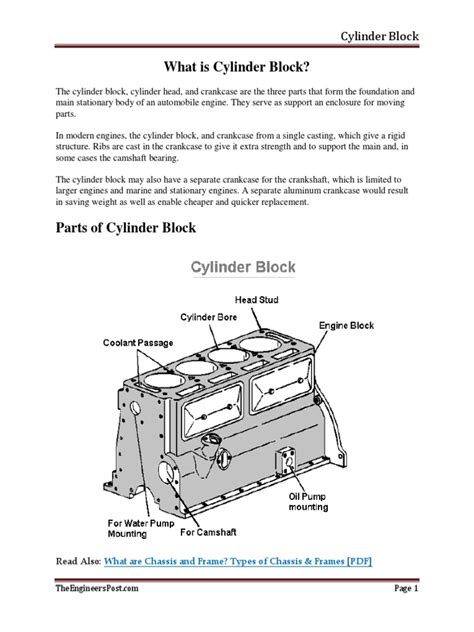 Cylinder Block

What is Cylinder Block?

The cylinder block, cylinder head, and crankcase are the three parts that form the foundation and main stationary body of an automobile engine. They serve as support an enclosure for moving parts.

In modern engines, the cylinder block, and crankcase from a single casting, which give a rigid structure. Ribs are cast in the crankcase to give it extra strength and to support the main and, in some cases the camshaft bearing.

The cylinder block may also have a separate crankcase for the crankshaft, which is limited to larger engines and marine and stationary engines. A separate aluminum crankcase would result in saving weight as well as enable cheaper and quicker replacement.

Parts of Cylinder Block

Cylinder Block

Head Stud
Cylinder Bore
Engine Block
Coolant Passage
Oil Pump mounting
For Water Pump Mounting
For Camshaft

Read Also: What are Chassis and Frame? Types of Chassis & Frames [PDF]

TheEngineersPost.com

Page 1