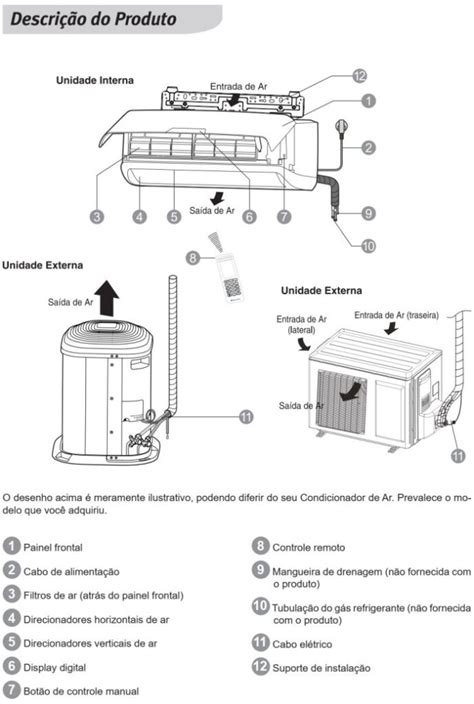 Descrição do Produto

Unidade Interna

Entrada de Ar

12

1

2

3 4 5 Saída de Ar 6 7

9

10

8

Unidade Externa

Saída de Ar

11

Unidade Externa

Entrada de Ar (lateral)

Entrada de Ar (traseira)

Saída de Ar

11

O desenho acima é meramente ilustrativo, podendo diferir do seu Condicionador de Ar. Prevalece o modelo que você adquiriu.

1 Painel frontal

2 Cabo de alimentação

3 Filtros de ar (atrás do painel frontal)

4 Direcionadores horizontais de ar

5 Direcionadores verticais de ar

6 Display digital

7 Botão de controle manual

8 Controle remoto

9 Mangueira de drenagem (não fornecida com o produto)

10 Tubulação do gás refrigerante (não fornecida com o produto)

11 Cabo elétrico

12 Suporte de instalação