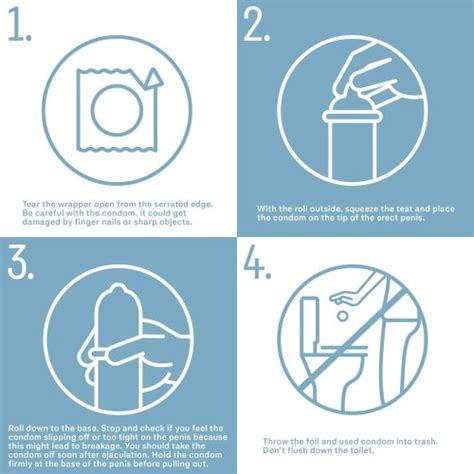 1.

Tear the wrapper open from the serrated edge. Be careful with the condom, it could get damaged by finger nails or sharp objects.

2.

With the roll outside, squeeze the teat and place the condom on the tip of the erect penis.

3.

Roll down to the base. Stop and check if you feel the condom slipping off or too tight on the penis because this might lead to breakage. You should take the condom off soon after ejaculation. Hold the condom firmly at the base of the penis before pulling out.

4.

Throw the foil and used condom into trash. Don't flush down the toilet.