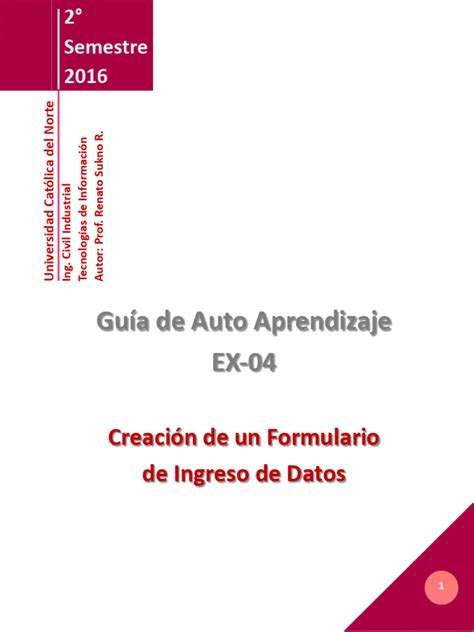 2°
Semestre
2016

Universidad Católica del Norte
Ing. Civil Industrial
Tecnologías de Información
Autor: Prof. Renato Sukno R.

Guía de Auto Aprendizaje
EX-04

Creación de un Formulario
de Ingreso de Datos

1