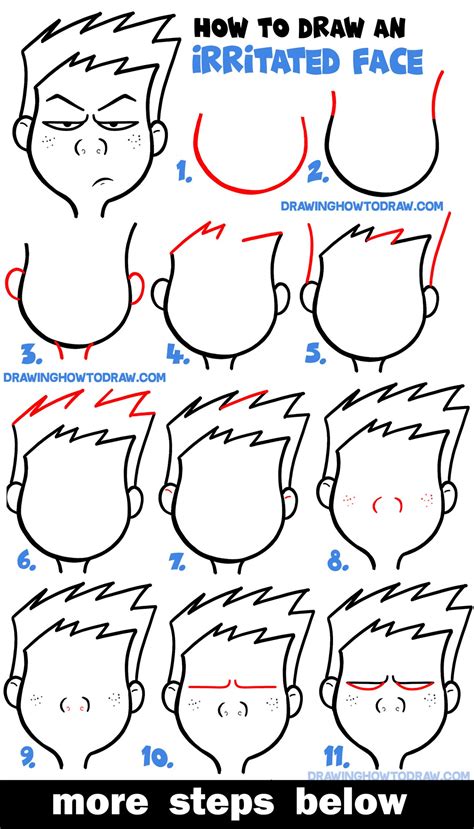 HOW TO DRAW AN
IRRITATED FACE

1.

2.

DRAWINGHOWTODRAW.COM

3.

4.

5.

DRAWINGHOWTODRAW.COM

6.

7.

8.

9.

10.

11.

DRAWINGHOWTODRAW.COM

more steps below