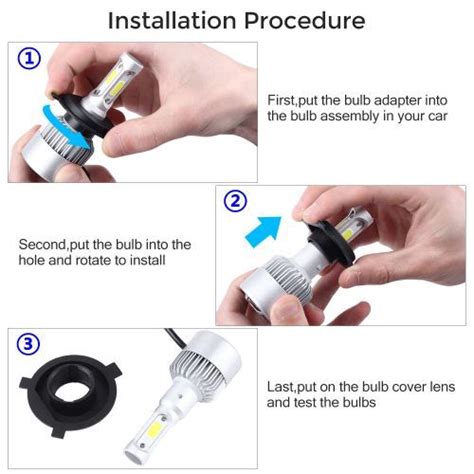 Installation Procedure

①

First,put the bulb adapter into the bulb assembly in your car

②

Second,put the bulb into the hole and rotate to install

③

Last,put on the bulb cover lens and test the bulbs