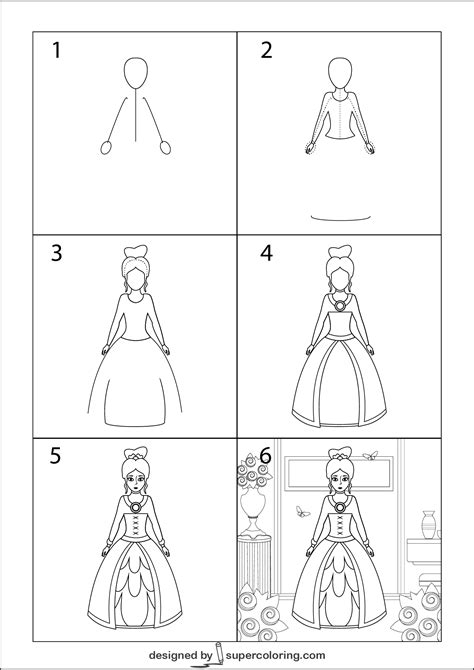 1

2

3

4

5

6

designed by supercoloring.com