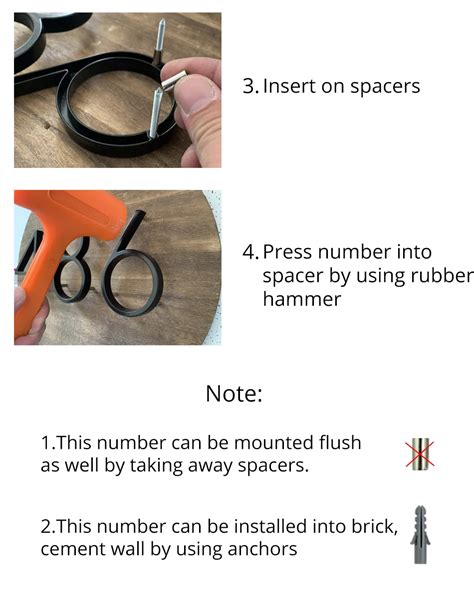 3. Insert on spacers

486

4. Press number into spacer by using rubber hammer

Note:

1.This number can be mounted flush as well by taking away spacers.

2.This number can be installed into brick, cement wall by using anchors