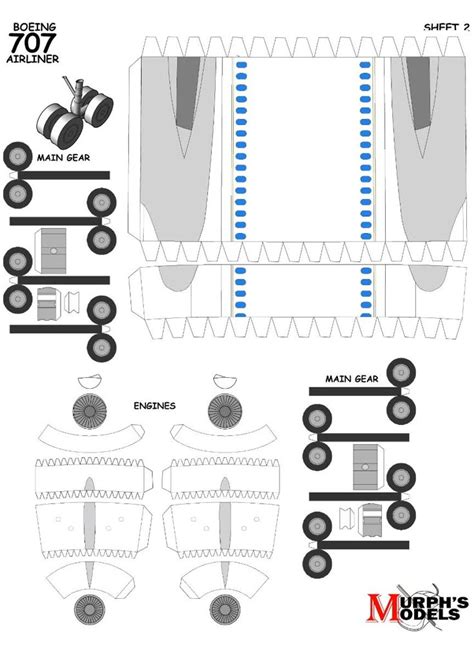 BOEING
707
AIRLINER

SHEET 2

MAIN GEAR

ENGINES

MAIN GEAR

MURPH'S
MODELS