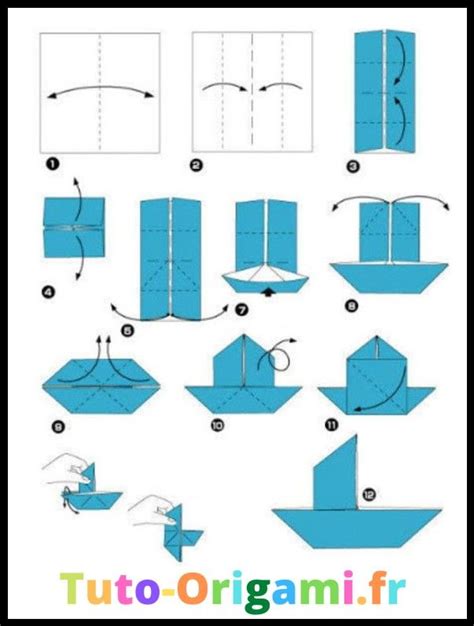 1
2
3
4
5
7
8
9
10
11
12
Tuto-Origami.fr