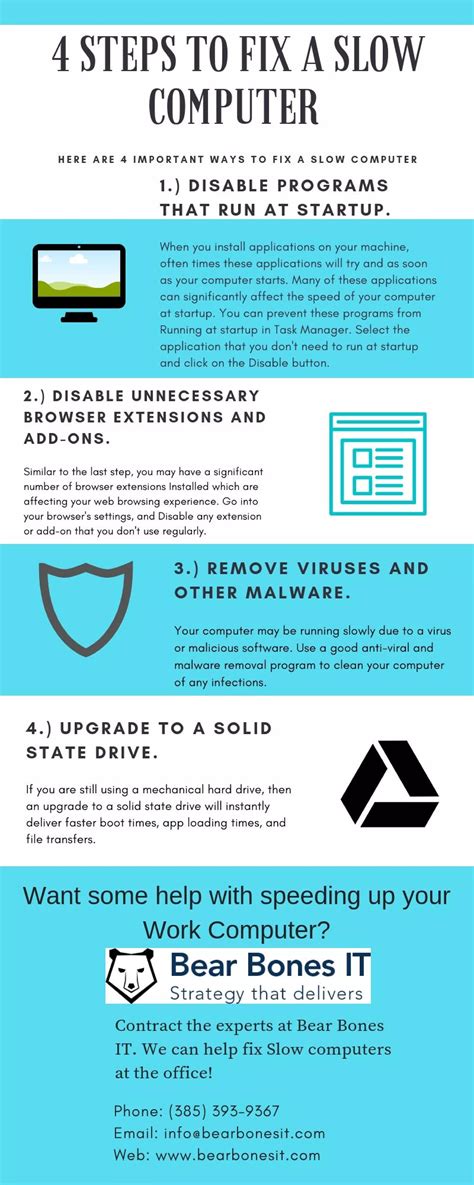 4 STEPS TO FIX A SLOW COMPUTER

HERE ARE 4 IMPORTANT WAYS TO FIX A SLOW COMPUTER

1.) DISABLE PROGRAMS THAT RUN AT STARTUP.

When you install applications on your machine, often times these applications will try and as soon as your computer starts. Many of these applications can significantly affect the speed of your computer at startup. You can prevent these programs from Running at startup in Task Manager. Select the application that you don't need to run at startup and click on the Disable button.

2.) DISABLE UNNECESSARY BROWSER EXTENSIONS AND ADD-ONS.

Similar to the last step, you may have a significant number of browser extensions Installed which are affecting your web browsing experience. Go into your browser's settings, and Disable any extension or add-on that you don't use regularly.

3.) REMOVE VIRUSES AND OTHER MALWARE.

Your computer may be running slowly due to a virus or malicious software. Use a good anti-viral and malware removal program to clean your computer of any infections.

4.) UPGRADE TO A SOLID STATE DRIVE.

If you are still using a mechanical hard drive, then an upgrade to a solid state drive will instantly deliver faster boot times, app loading times, and file transfers.

Want some help with speeding up your Work Computer?

Bear Bones IT
Strategy that delivers

Contract the experts at Bear Bones IT. We can help fix Slow computers at the office!

Phone: (385) 393-9367
Email: info@bearbonesit.com
Web: www.bearbonesit.com