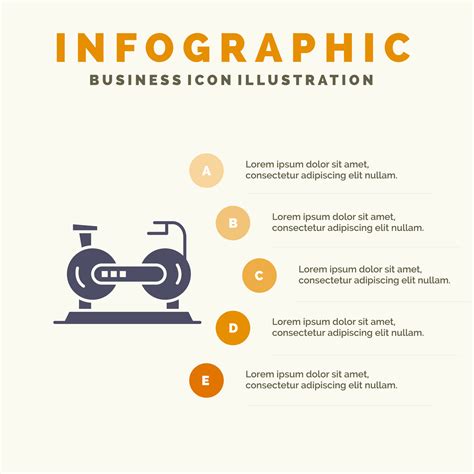 INFOGRAPHIC
BUSINESS ICON ILLUSTRATION

A
Lorem ipsum dolor sit amet, consectetur adipiscing elit nullam.

B
Lorem ipsum dolor sit amet, consectetur adipiscing elit nullam.

C
Lorem ipsum dolor sit amet, consectetur adipiscing elit nullam.

D
Lorem ipsum dolor sit amet, consectetur adipiscing elit nullam.

E
Lorem ipsum dolor sit amet, consectetur adipiscing elit nullam.