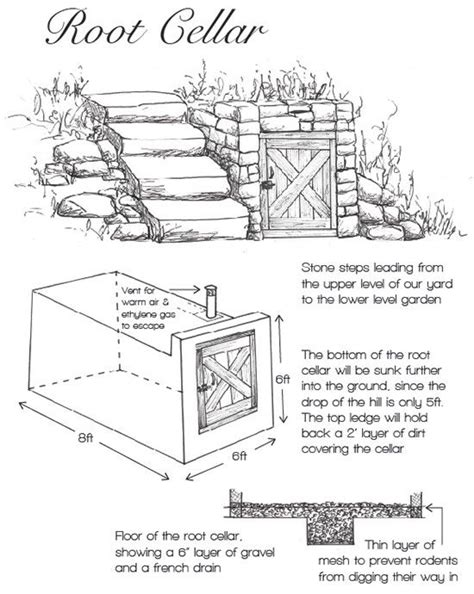 Root Cellar

Stone steps leading from the upper level of our yard to the lower level garden

Vent for warm air & ethylene gas to escape

6ft

8ft

6ft

The bottom of the root cellar will be sunk further into the ground, since the drop of the hill is only 5ft. The top ledge will hold back a 2' layer of dirt covering the cellar

Floor of the root cellar, showing a 6" layer of gravel and a french drain

Thin layer of mesh to prevent rodents from digging their way in