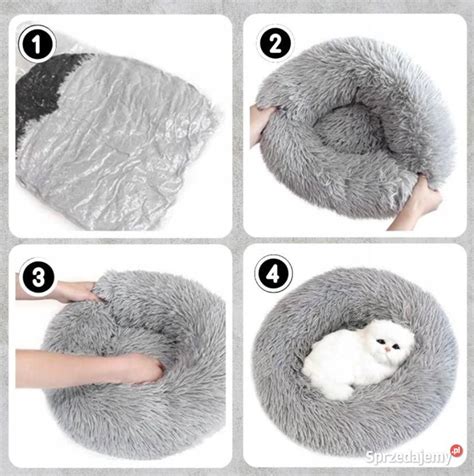 1

2

3

4

Sprzedajemy.pl