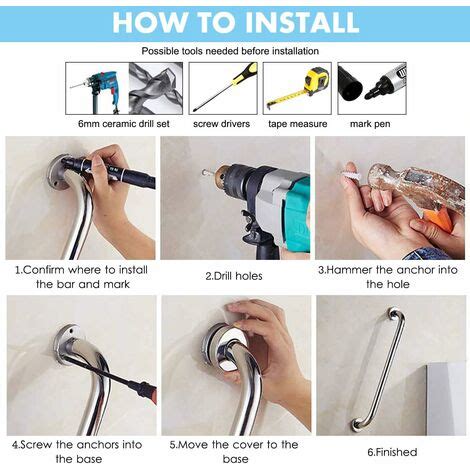 HOW TO INSTALL

Possible tools needed before installation

6mm ceramic drill set

screw drivers

tape measure

mark pen

1.Confirm where to install the bar and mark

2.Drill holes

3.Hammer the anchor into the hole

4.Screw the anchors into the base

5.Move the cover to the base

6.Finished