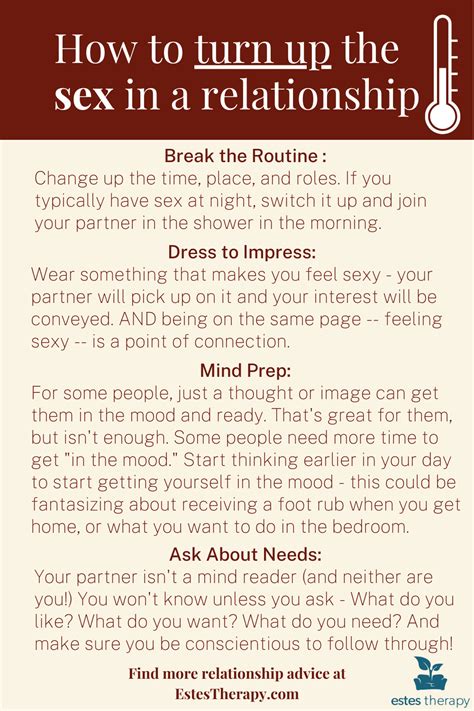 How to turn up the sex in a relationship

Break the Routine :
Change up the time, place, and roles. If you typically have sex at night, switch it up and join your partner in the shower in the morning.

Dress to Impress:
Wear something that makes you feel sexy - your partner will pick up on it and your interest will be conveyed. AND being on the same page -- feeling sexy -- is a point of connection.

Mind Prep:
For some people, just a thought or image can get them in the mood and ready. That's great for them, but isn't enough. Some people need more time to get "in the mood." Start thinking earlier in your day to start getting yourself in the mood - this could be fantasizing about receiving a foot rub when you get home, or what you want to do in the bedroom.

Ask About Needs:
Your partner isn't a mind reader (and neither are you!) You won't know unless you ask - What do you like? What do you want? What do you need? And make sure you be conscientious to follow through!

Find more relationship advice at
EstesTherapy.com

estes therapy