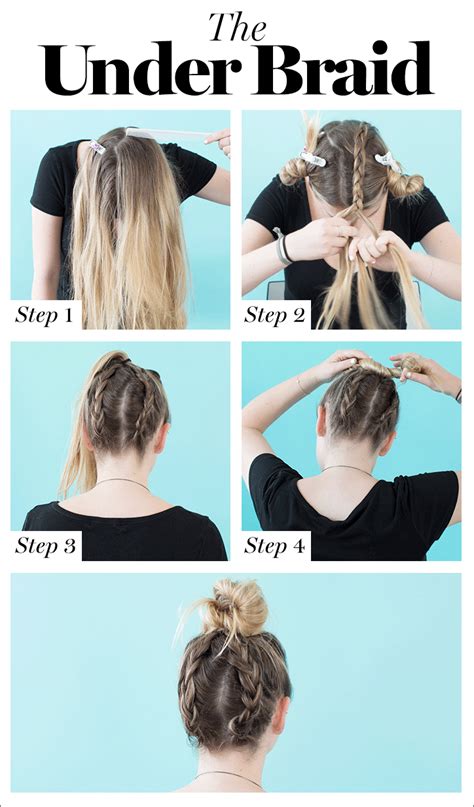 The
Under Braid

Step 1

Step 2

Step 3

Step 4