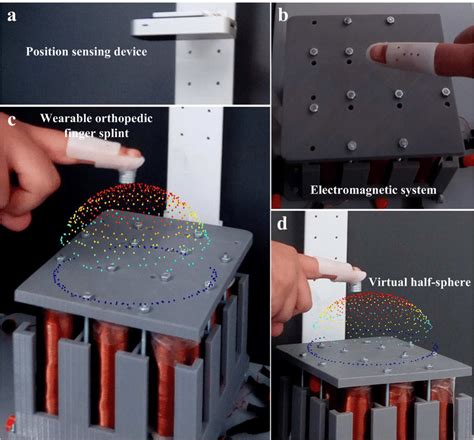 a

Position sensing device

b

Electromagnetic system

c

Wearable orthopedic finger splint

d

Virtual half-sphere