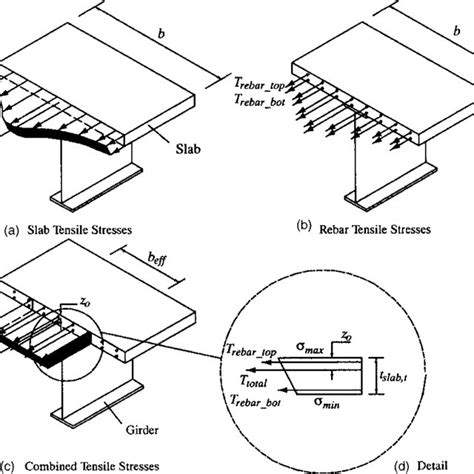 $b$

Slab

(a) Slab Tensile Stresses

$b$

$T_{rebar\_top}$

$T_{rebar\_bot}$

(b) Rebar Tensile Stresses

$b_{eff}$

$z_o$

Girder

(c) Combined Tensile Stresses

$T_{rebar\_top}$

$\sigma_{max}$

$z_o$

$T_{total}$

$t_{slab,t}$

$T_{rebar\_bot}$

$\sigma_{min}$

(d) Detail