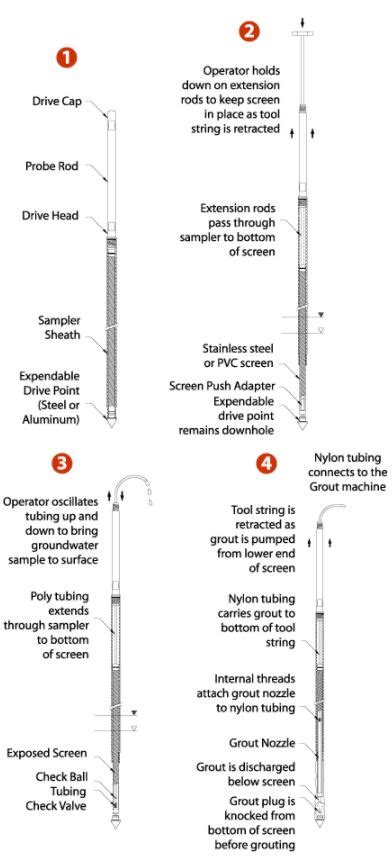 1

Drive Cap

Probe Rod

Drive Head

Sampler Sheath

Expendable Drive Point (Steel or Aluminum)

2

Operator holds down on extension rods to keep screen in place as tool string is retracted

Extension rods pass through sampler to bottom of screen

Stainless steel or PVC screen

Screen Push Adapter

Expendable drive point remains downhole

3

Operator oscillates tubing up and down to bring groundwater sample to surface

Poly tubing extends through sampler to bottom of screen

Exposed Screen

Check Ball

Tubing Check Valve

4

Nylon tubing connects to the Grout machine

Tool string is retracted as grout is pumped from lower end of screen

Nylon tubing carries grout to bottom of tool string

Internal threads attach grout nozzle to nylon tubing

Grout Nozzle

Grout is discharged below screen

Grout plug is knocked from bottom of screen before grouting