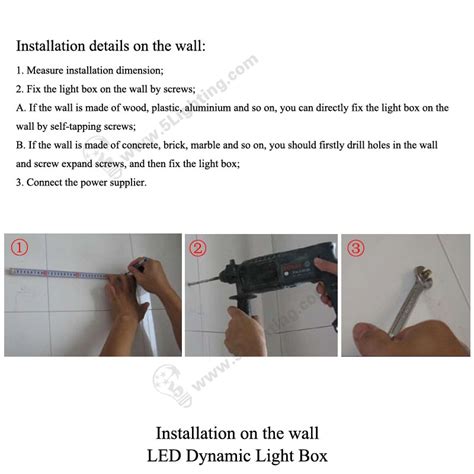 Installation details on the wall:

1. Measure installation dimension;

2. Fix the light box on the wall by screws;

A. If the wall is made of wood, plastic, aluminium and so on, you can directly fix the light box on the wall by self-tapping screws;

B. If the wall is made of concrete, brick, marble and so on, you should firstly drill holes in the wall and screw expand screws, and then fix the light box;

3. Connect the power supplier.

www.5Lighting.com

①

②

③

www.5Lighting.com

Installation on the wall
LED Dynamic Light Box