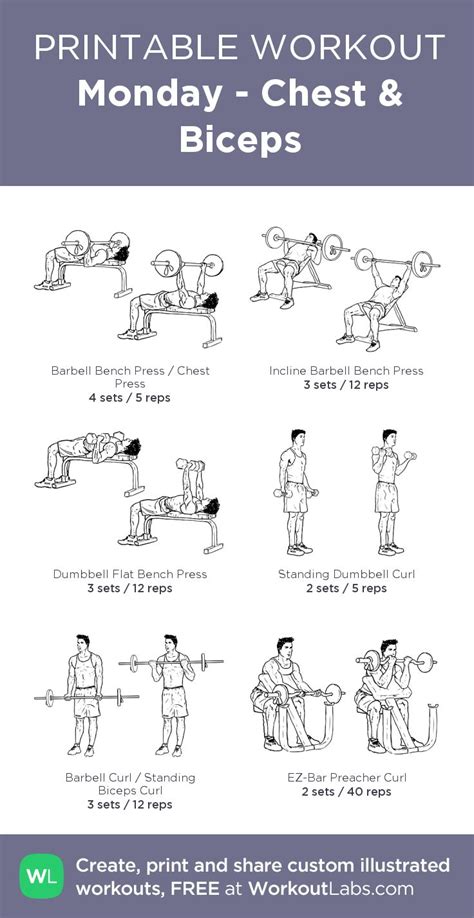 PRINTABLE WORKOUT
Monday - Chest & Biceps

Barbell Bench Press / Chest Press
4 sets / 5 reps

Incline Barbell Bench Press
3 sets / 12 reps

Dumbbell Flat Bench Press
3 sets / 12 reps

Standing Dumbbell Curl
2 sets / 5 reps

Barbell Curl / Standing Biceps Curl
3 sets / 12 reps

EZ-Bar Preacher Curl
2 sets / 40 reps

WL

Create, print and share custom illustrated workouts, FREE at WorkoutLabs.com