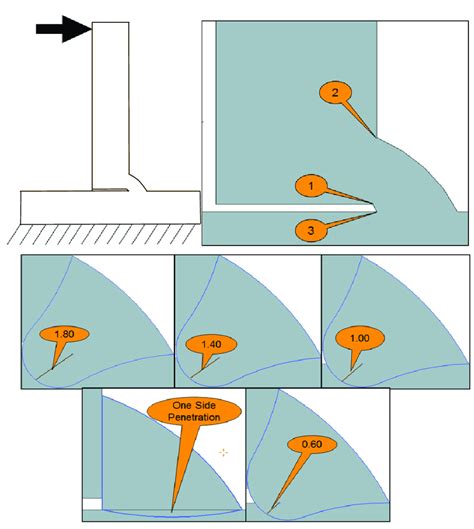 2

1

3

1.80

1.40

1.00

One Side Penetration

0.60