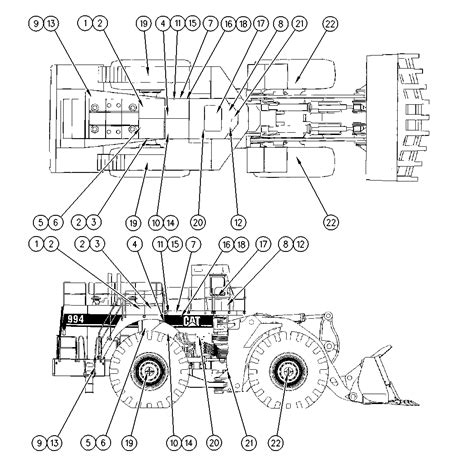 9 13
1 2
19
4 11 15
7
16 18
17
8
21
22

5 6
2 3
19
10 14
20
12
22

1 2
2 3
4
11 15
7
16 18
17
8 12

994
CAT

9 13
5 6
19
10 14
20
21
22