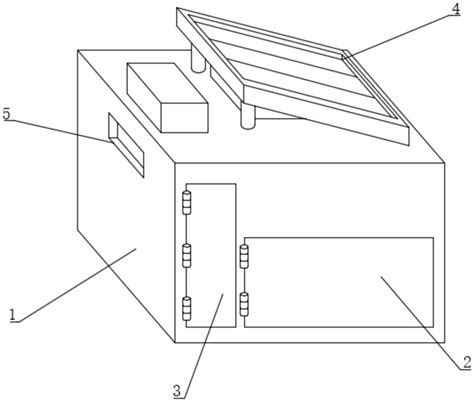 4
5
1
3
2