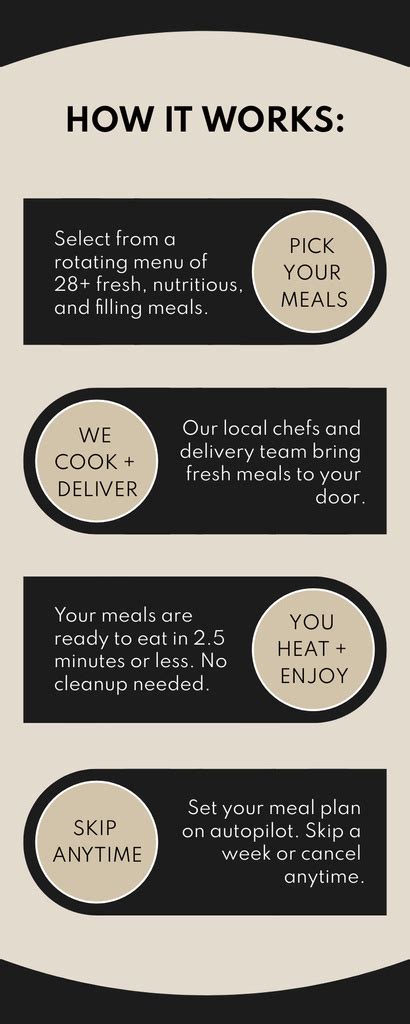 HOW IT WORKS:

Select from a rotating menu of 28+ fresh, nutritious, and filling meals.

PICK YOUR MEALS

WE COOK + DELIVER

Our local chefs and delivery team bring fresh meals to your door.

Your meals are ready to eat in 2.5 minutes or less. No cleanup needed.

YOU HEAT + ENJOY

SKIP ANYTIME

Set your meal plan on autopilot. Skip a week or cancel anytime.