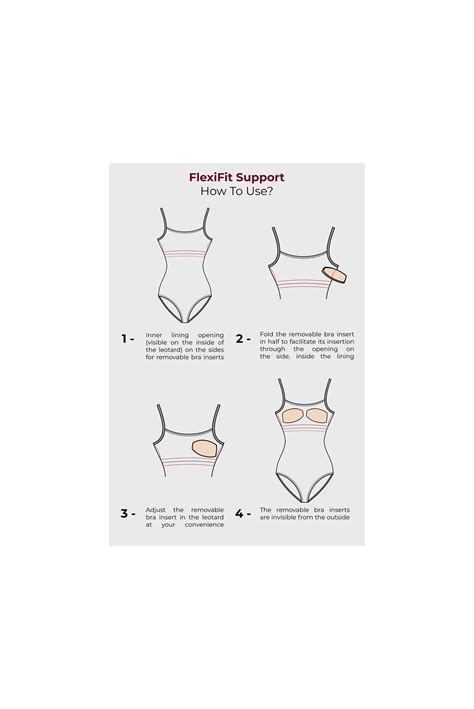 FlexiFit Support
How To Use?

1 - Inner lining opening (visible on the inside of the leotard) on the sides for removable bra inserts

2 - Fold the removable bra insert in half to facilitate its insertion through the opening on the side, inside the lining

3 - Adjust the removable bra insert in the leotard at your convenience

4 - The removable bra inserts are invisible from the outside