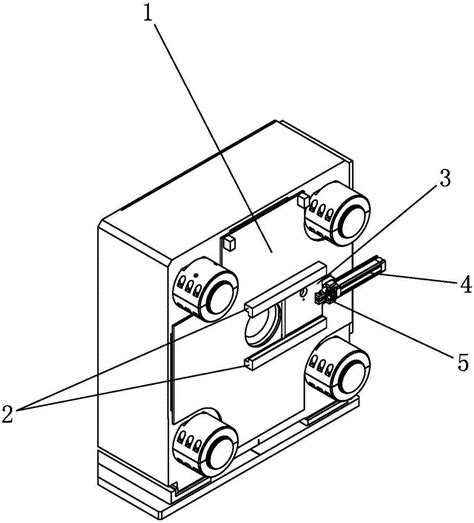 1
3
4
5
2