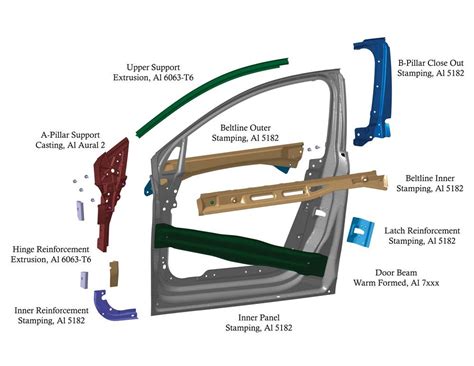 Upper Support
Extrusion, Al 6063-T6

B-Pillar Close Out
Stamping, Al 5182

A-Pillar Support
Casting, Al Aural 2

Beltline Outer
Stamping, Al 5182

Beltline Inner
Stamping, Al 5182

Latch Reinforcement
Stamping, Al 5182

Hinge Reinforcement
Extrusion, Al 6063-T6

Door Beam
Warm Formed, Al 7xxx

Inner Reinforcement
Stamping, Al 5182

Inner Panel
Stamping, Al 5182