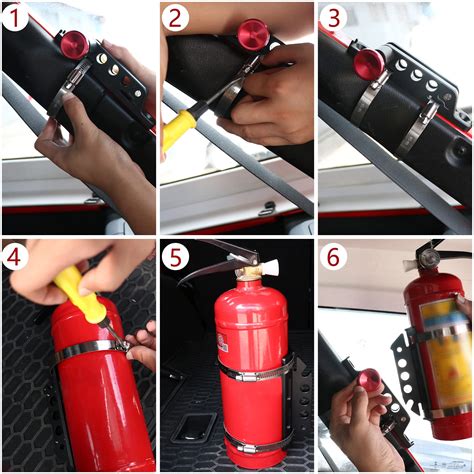 1
2
3
4
5
6