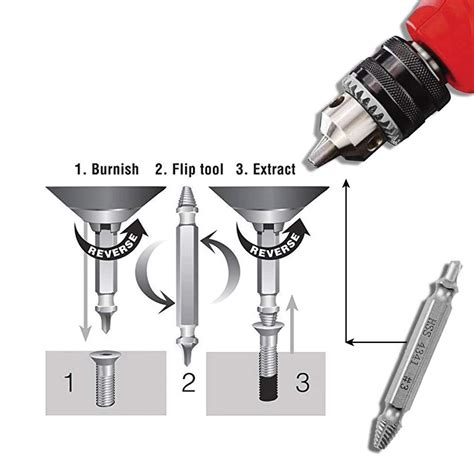 1. Burnish 2. Flip tool 3. Extract

REVERSE

REVERSE

1

2

3

HSS 4341

#3