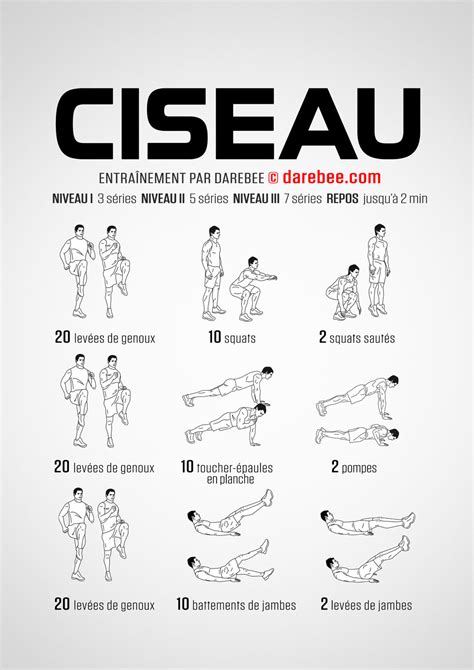 CISEAU

ENTRAÎNEMENT PAR DAREBEE © darebee.com

NIVEAU I 3 séries NIVEAU II 5 séries NIVEAU III 7 séries REPOS jusqu'à 2 min

20 levées de genoux

10 squats

2 squats sautés

20 levées de genoux

10 toucher-épaules en planche

2 pompes

20 levées de genoux

10 battements de jambes

2 levées de jambes