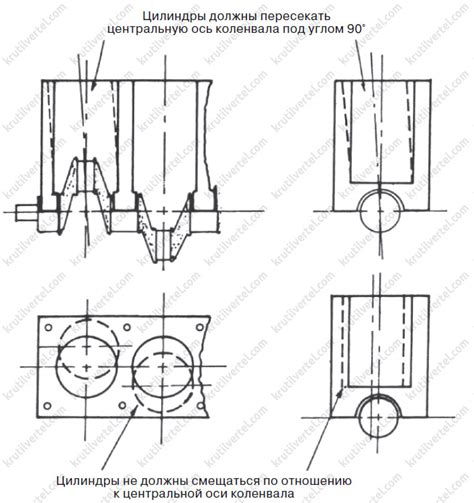 Цилиндры должны пересекать центральную ось коленвала под углом 90°

Цилиндры не должны смещаться по отношению к центральной оси коленвала

krutilvertel.com