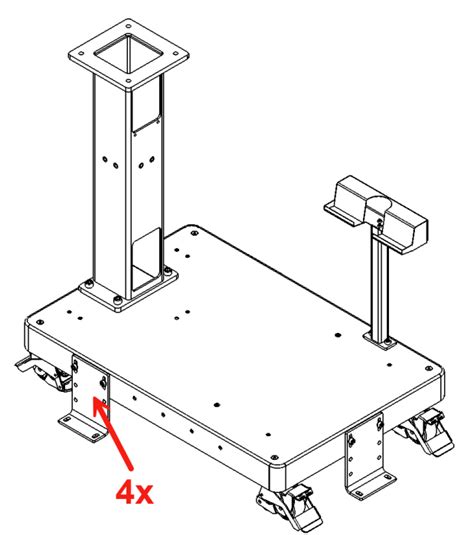 4x