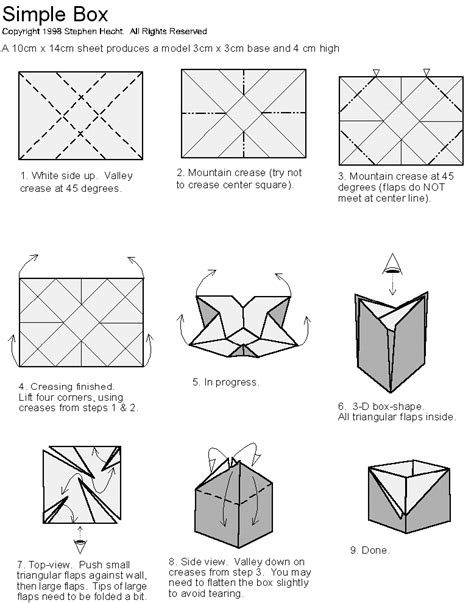 Simple Box

Copyright 1998 Stephen Hecht. All Rights Reserved

A 10cm x 14cm sheet produces a model 3cm x 3cm base and 4 cm high

1. White side up. Valley crease at 45 degrees.

2. Mountain crease (try not to crease center square).

3. Mountain crease at 45 degrees (flaps do NOT meet at center line).

4. Creasing finished. Lift four corners, using creases from steps 1 & 2.

5. In progress.

6. 3-D box-shape. All triangular flaps inside.

7. Top-view. Push small triangular flaps against wall, then large flaps. Tips of large flaps need to be folded a bit.

8. Side view. Valley down on creases from step 3. You may need to flatten the box slightly to avoid tearing.

9. Done.