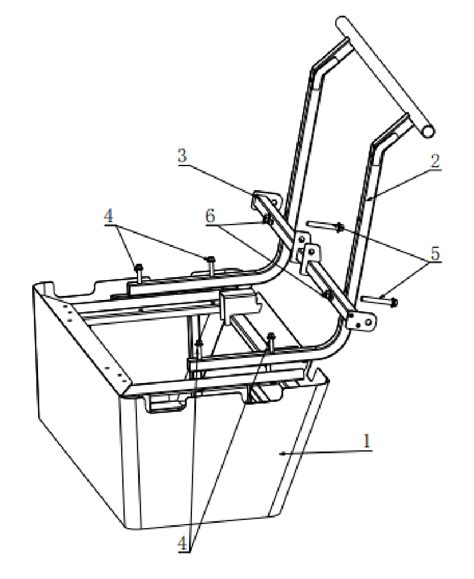 3
2
4
6
5
1
4