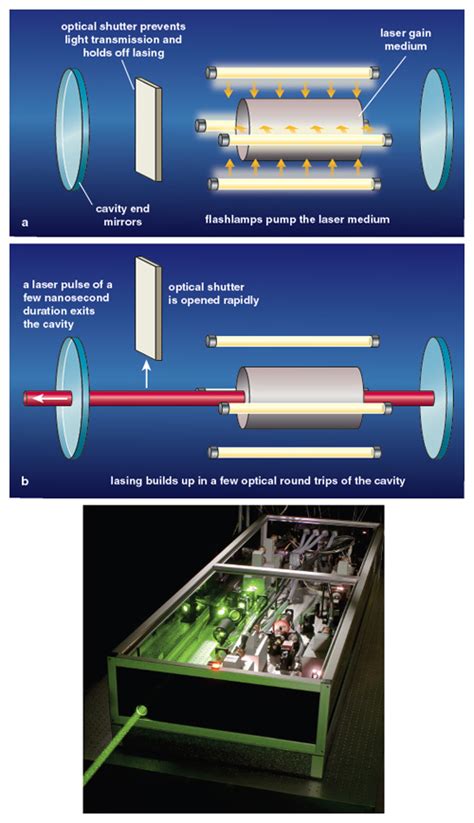 optical shutter prevents light transmission and holds off lasing

laser gain medium

cavity end mirrors

a

flashlamps pump the laser medium

a laser pulse of a few nanosecond duration exits the cavity

optical shutter is opened rapidly

b

lasing builds up in a few optical round trips of the cavity