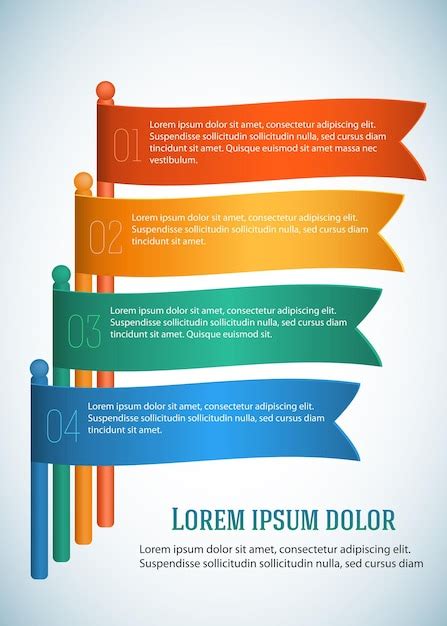 01
Lorem ipsum dolor sit amet, consectetur adipiscing elit. Suspendisse sollicitudin sollicitudin nulla, sed cursus diam tincidunt sit amet. Quisque euismod sit amet massa nec vestibulum.

02
Lorem ipsum dolor sit amet, consectetur adipiscing elit. Suspendisse sollicitudin sollicitudin nulla, sed cursus diam tincidunt sit amet.

03
Lorem ipsum dolor sit amet, consectetur adipiscing elit. Suspendisse sollicitudin sollicitudin nulla, sed cursus diam tincidunt sit amet. Quisque euismod sit.

04
Lorem ipsum dolor sit amet, consectetur adipiscing elit. Suspendisse sollicitudin sollicitudin nulla, sed cursus diam tincidunt sit amet.

LOREM IPSUM DOLOR

Lorem ipsum dolor sit amet, consectetur adipiscing elit. Suspendisse sollicitudin sollicitudin nulla, sed cursus diam