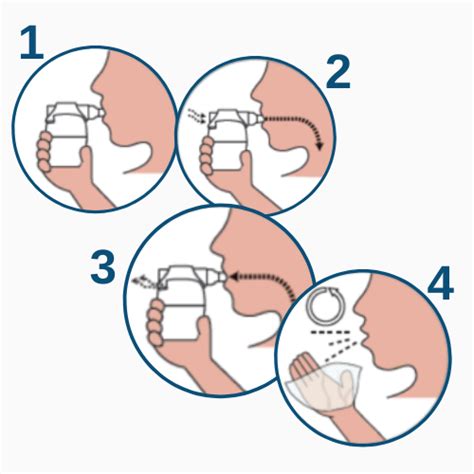 1

2

3

4