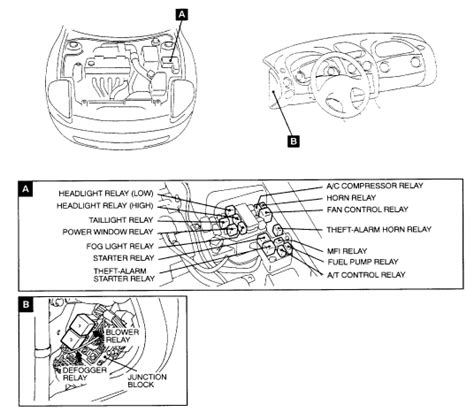 A

B

A

HEADLIGHT RELAY (LOW)
HEADLIGHT RELAY (HIGH)
TAILLIGHT RELAY
POWER WINDOW RELAY
FOG LIGHT RELAY
STARTER RELAY
THEFT-ALARM STARTER RELAY

A/C COMPRESSOR RELAY
HORN RELAY
FAN CONTROL RELAY
THEFT-ALARM HORN RELAY
MFI RELAY
FUEL PUMP RELAY
A/T CONTROL RELAY

B

BLOWER RELAY
DEFOGGER RELAY
JUNCTION BLOCK