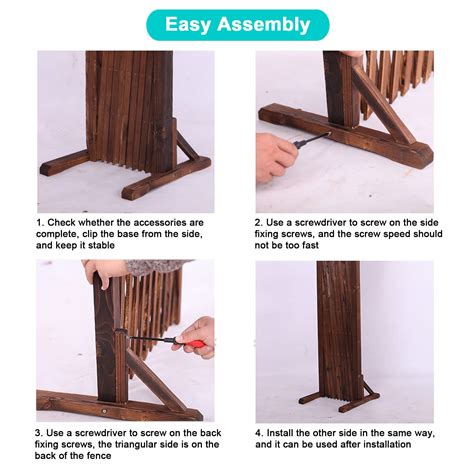 Easy Assembly

1. Check whether the accessories are complete, clip the base from the side, and keep it stable

2. Use a screwdriver to screw on the side fixing screws, and the screw speed should not be too fast

3. Use a screwdriver to screw on the back fixing screws, the triangular side is on the back of the fence

4. Install the other side in the same way, and it can be used after installation