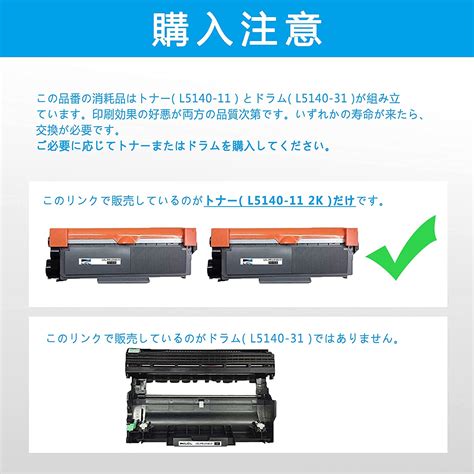 購入注意

この品番の消耗品はトナー( L5140-11 ) とドラム( L5140-31 )が組み立ています。印刷効果の好悪が両方の品質次第です。いずれかの寿命が来たら、交換が必要です。
ご必要に応じてトナーまたはドラムを購入してください。

このリンクで販売しているのがトナー( L5140-11 2K )だけです。

このリンクで販売しているのがドラム( L5140-31 )ではありません。