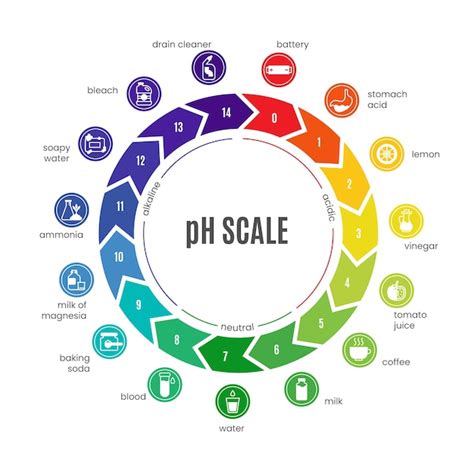 pH SCALE

acidic

neutral

alkaline

0
battery

1
stomach acid

2
lemon

3
vinegar

4
tomato juice

5
coffee

6
milk

7
water

8
blood

9
baking soda

10
milk of magnesia

11
ammonia

12
soapy water

13
bleach

14
drain cleaner