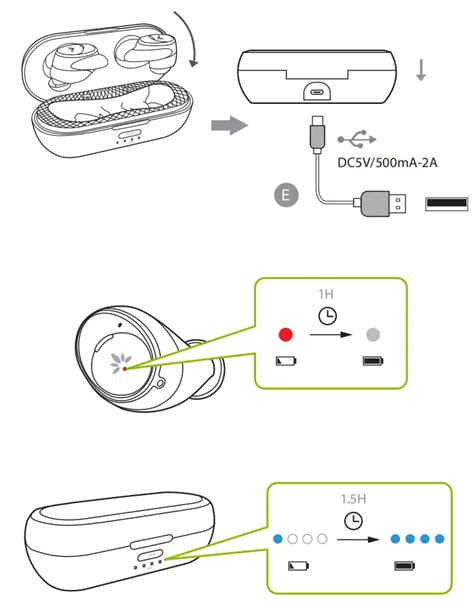 DC5V/500mA-2A

E

1H

1.5H